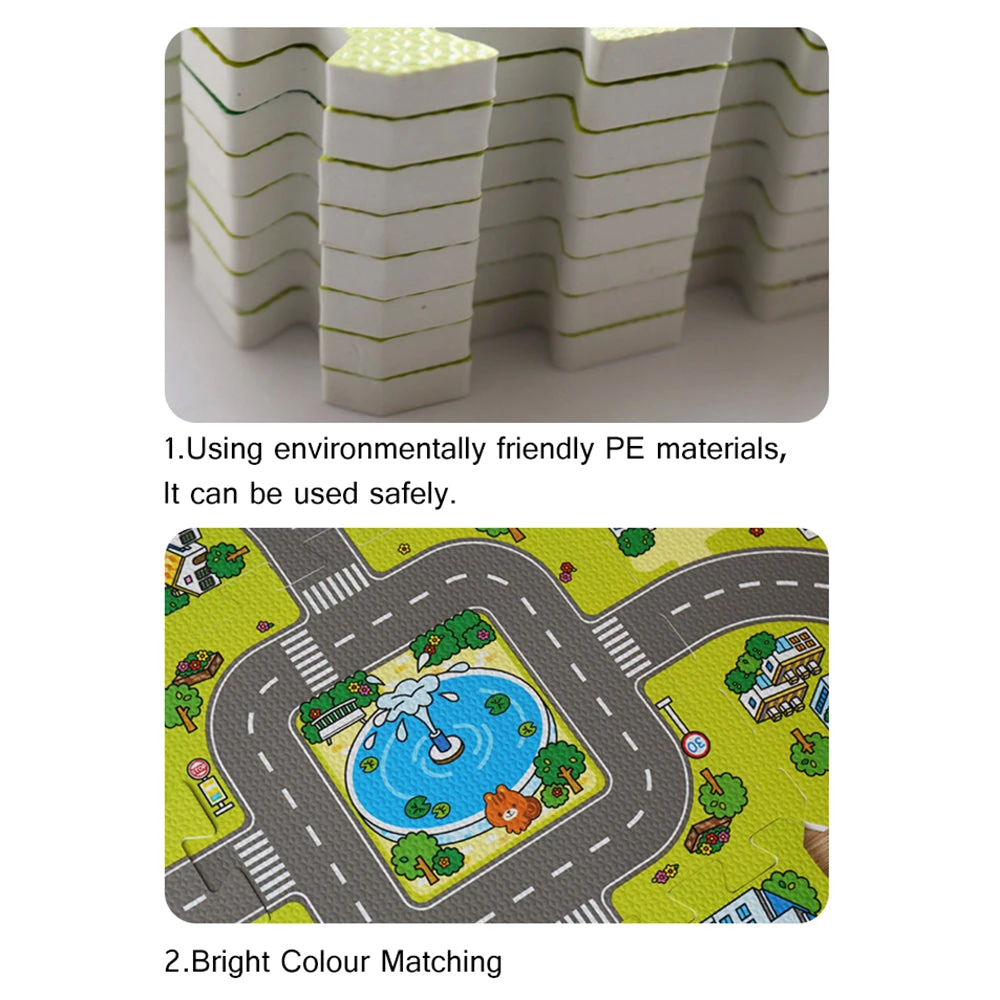 1.Using environmentally friendly PE materials, It can be used safely.

30

2.Bright Colour Matching